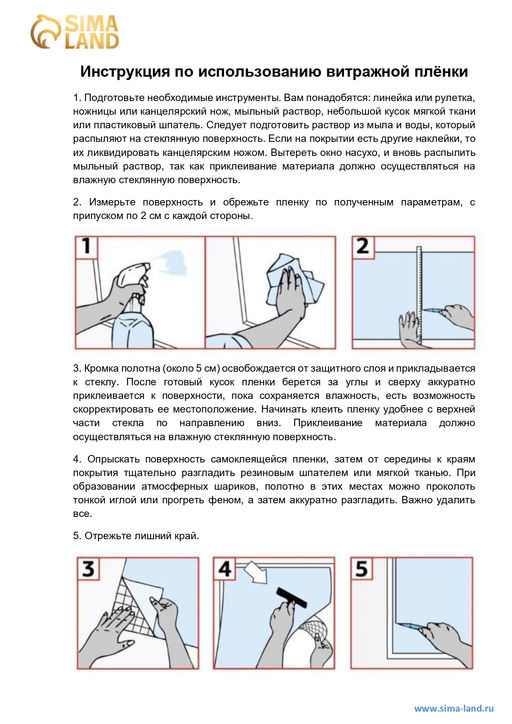 SIMA LAND

Инструкция по использованию витражной плёнки

1. Подготовьте необходимые инструменты. Вам понадобятся: линейка или рулетка, ножницы или канцелярский нож, мыльный раствор, небольшой кусок мягкой ткани или пластиковый шпатель. Следует подготовить раствор из мыла и воды, который распыляют на стеклянную поверхность. Если на покрытии есть другие наклейки, то их ликвидировать канцелярским ножом. Вытереть окно насухо, и вновь распылить мыльный раствор, так как приклеивание материала должно осуществляться на влажную стеклянную поверхность.

2. Измерьте поверхность и обрежьте пленку по полученным параметрам, с припуском по 2 см с каждой стороны.

1

2

3. Кромка полотна (около 5 см) освобождается от защитного слоя и прикладывается к стеклу. После готовый кусок пленки берется за углы и сверху аккуратно приклеивается к поверхности, пока сохраняется влажность, есть возможность скорректировать ее местоположение. Начинать клеить пленку удобнее с верхней части стекла по направлению вниз. Приклеивание материала должно осуществляться на влажную стеклянную поверхность.

4. Опрыскать поверхность самоклеящейся пленки, затем от середины к краям покрытия тщательно разгладить резиновым шпателем или мягкой тканью. При образовании атмосферных шариков, полотно в этих местах можно проколоть тонкой иглой или прогреть феном, а затем аккуратно разгладить. Важно удалить все.

5. Отрежьте лишний край.

3

4

5

www.sima-land.ru